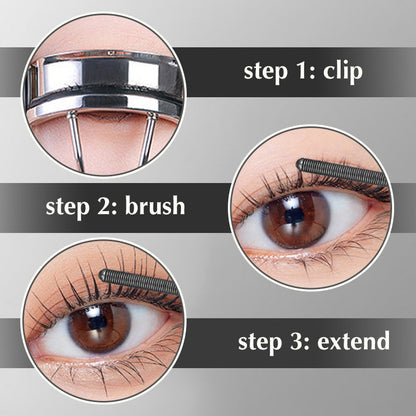 step 1: clip

step 2: brush

step 3: extend